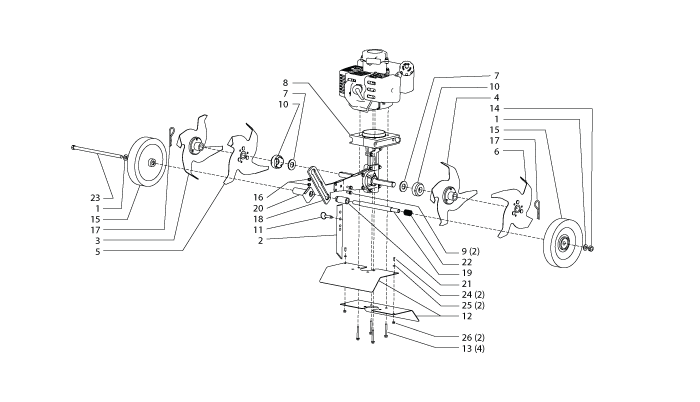 8
7
10
23
1
15
17
3
5
16
20
18
11
2
7
10
4
14
1
15
17
6
9 (2)
22
19
21
24 (2)
25 (2)
12
26 (2)
13 (4)