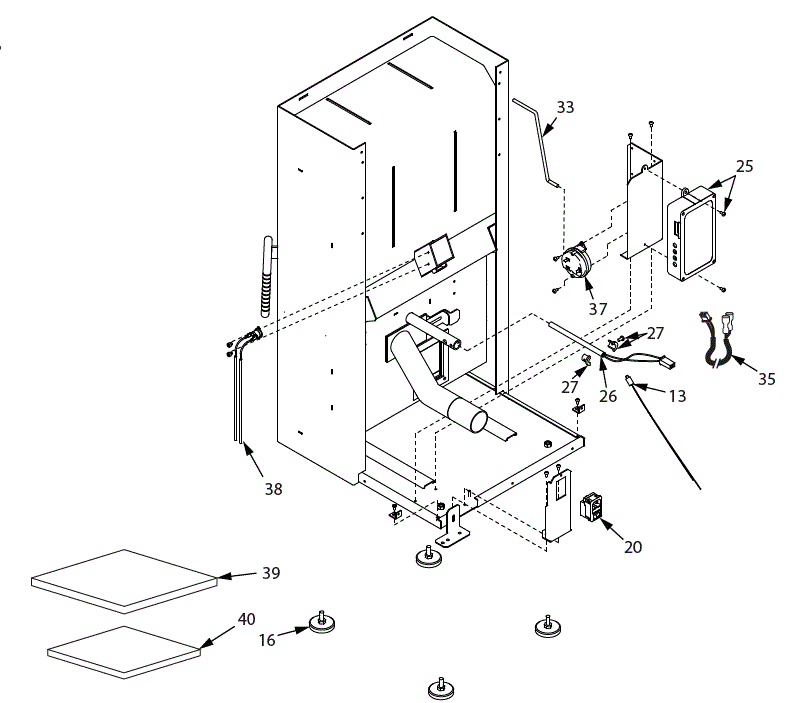 33
25
37
27
27
26
13
35
38
20
39
40
16