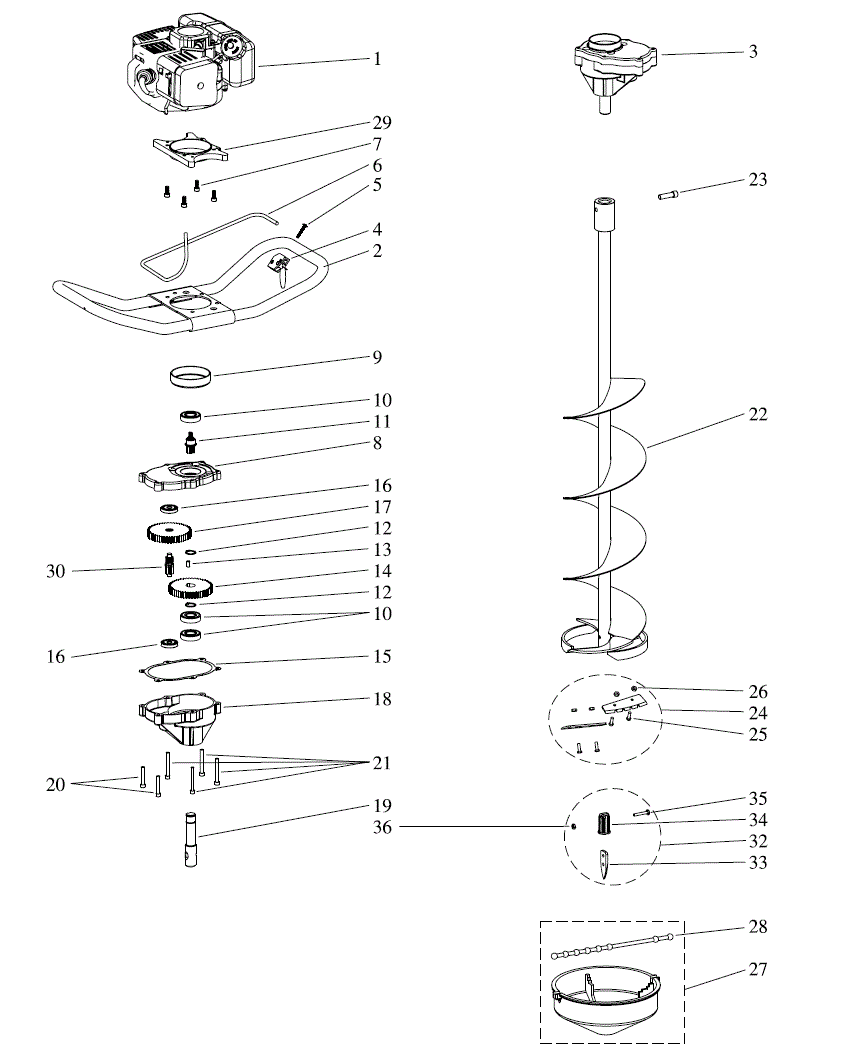 1
29
7
6
5
4
2
9
10
11
8
16
17
12
13
30
14
12
10
16
15
18
21
20
19
3
23
22
26
24
25
35
36
34
32
33
28
27