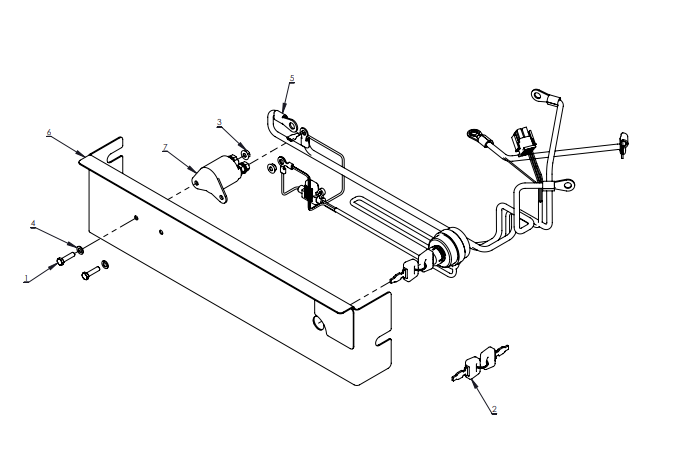 5
3
6
7
4
1
2